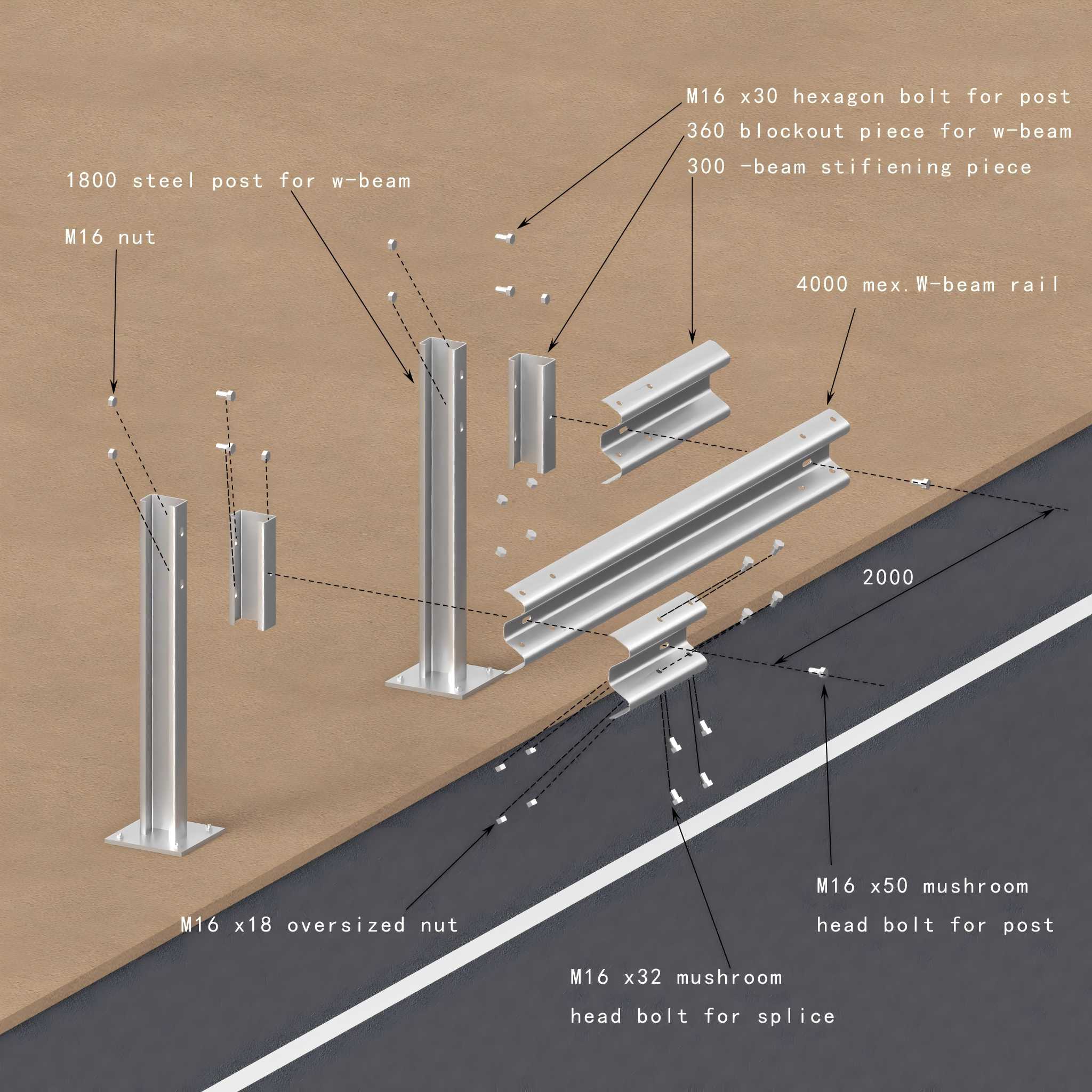 M16 x30 hexagon bolt for post
360 blockout piece for w-beam
300 -beam stifiening piece

1800 steel post for w-beam

M16 nut

4000 mex.W-beam rail

2000

M16 x18 oversized nut

M16 x50 mushroom
head bolt for post

M16 x32 mushroom
head bolt for splice